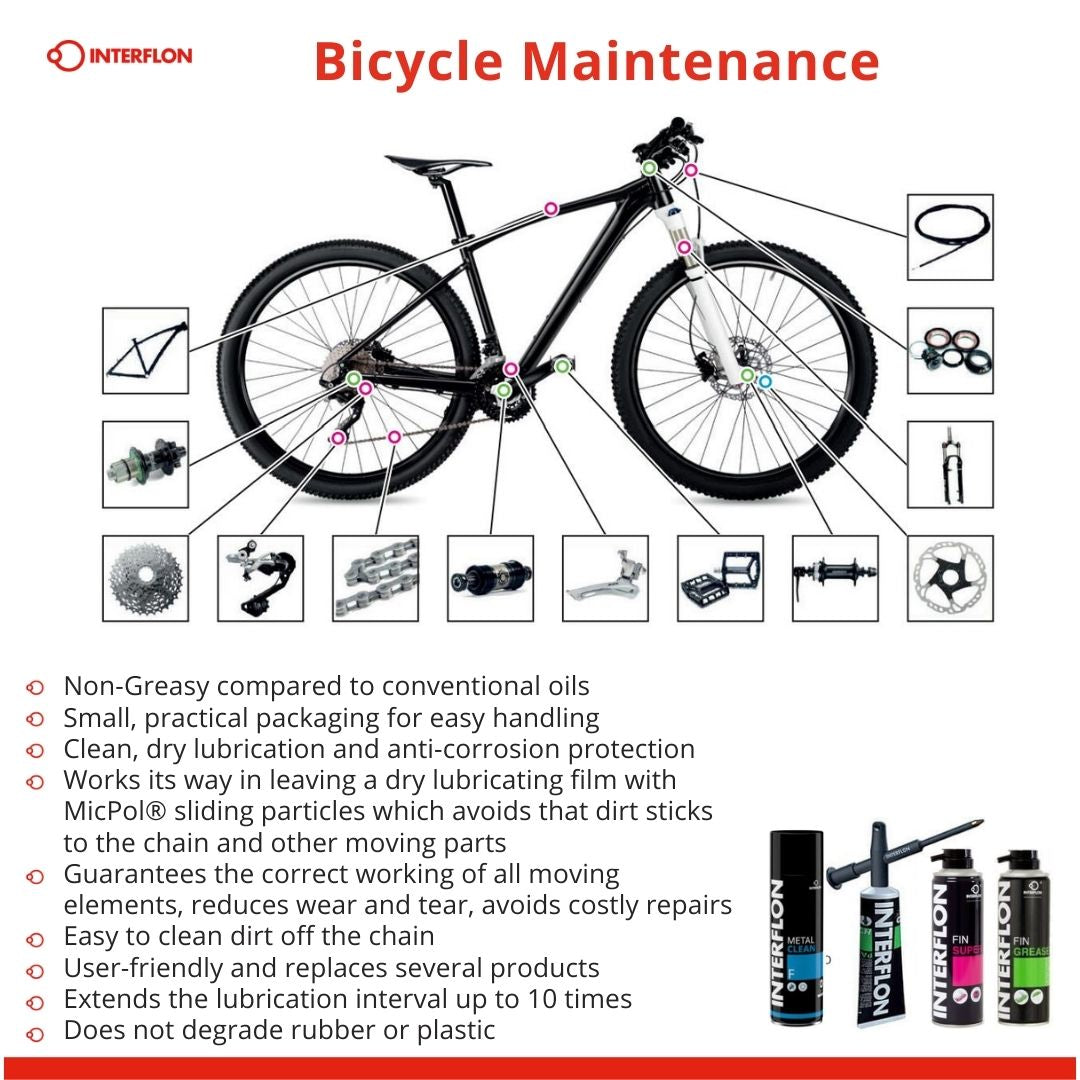 INTERFLON

Bicycle Maintenance

Non-Greasy compared to conventional oils
Small, practical packaging for easy handling
Clean, dry lubrication and anti-corrosion protection
Works its way in leaving a dry lubricating film with MicPol® sliding particles which avoids that dirt sticks to the chain and other moving parts
Guarantees the correct working of all moving elements, reduces wear and tear, avoids costly repairs
Easy to clean dirt off the chain
User-friendly and replaces several products
Extends the lubrication interval up to 10 times
Does not degrade rubber or plastic

INTERFLON METAL CLEAN F
INTERFLON
INTERFLON FIN SUPER
INTERFLON FIN GREASE